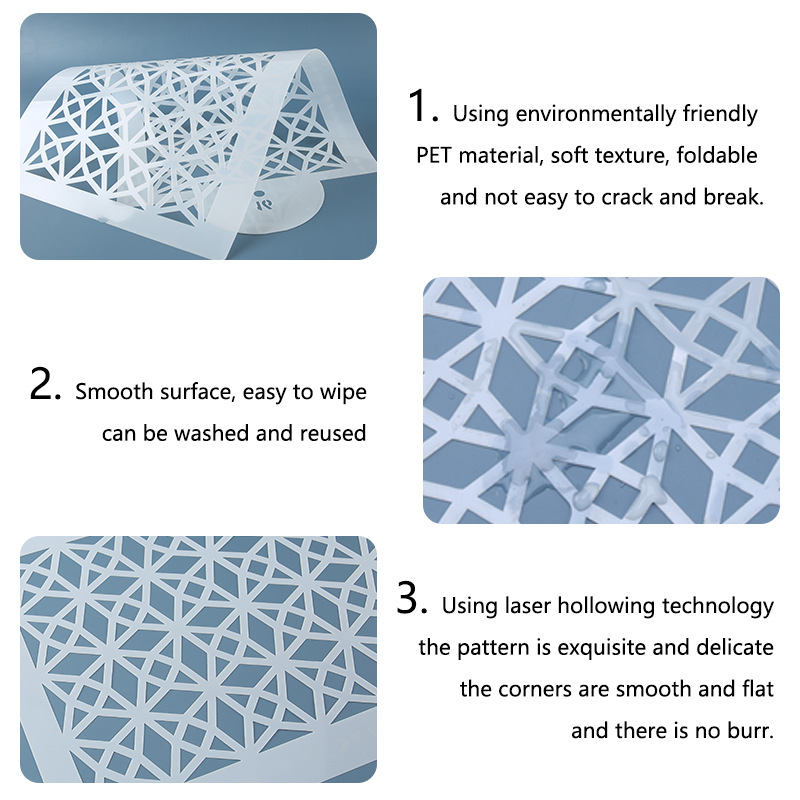 1. Using environmentally friendly PET material, soft texture, foldable and not easy to crack and break.

2. Smooth surface, easy to wipe can be washed and reused

3. Using laser hollowing technology the pattern is exquisite and delicate the corners are smooth and flat and there is no burr.